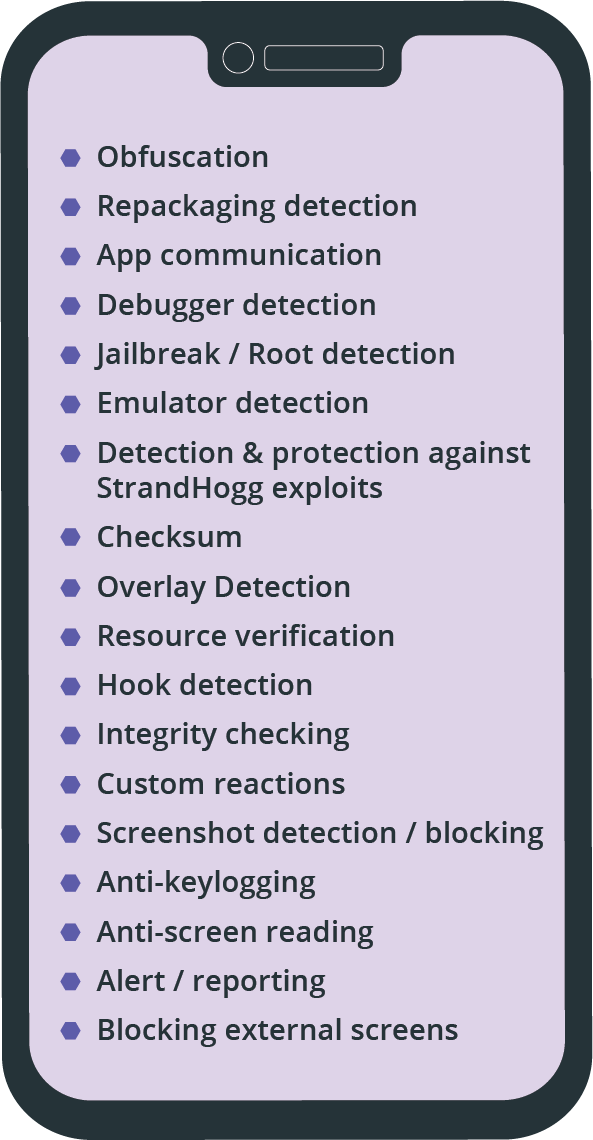 - Obfuscation
- Repackaging detection
- App communication
- Debugger detection
- Jailbreak / Root detection
- Emulator detection
- Detection & protection against StrandHogg exploits
- Checksum
- Overlay Detection
- Resource verification
- Hook detection
- Integrity checking
- Custom reactions
- Screenshot detection / blocking
- Anti-keylogging
- Anti-screen reading
- Alert / reporting
- Blocking external screens